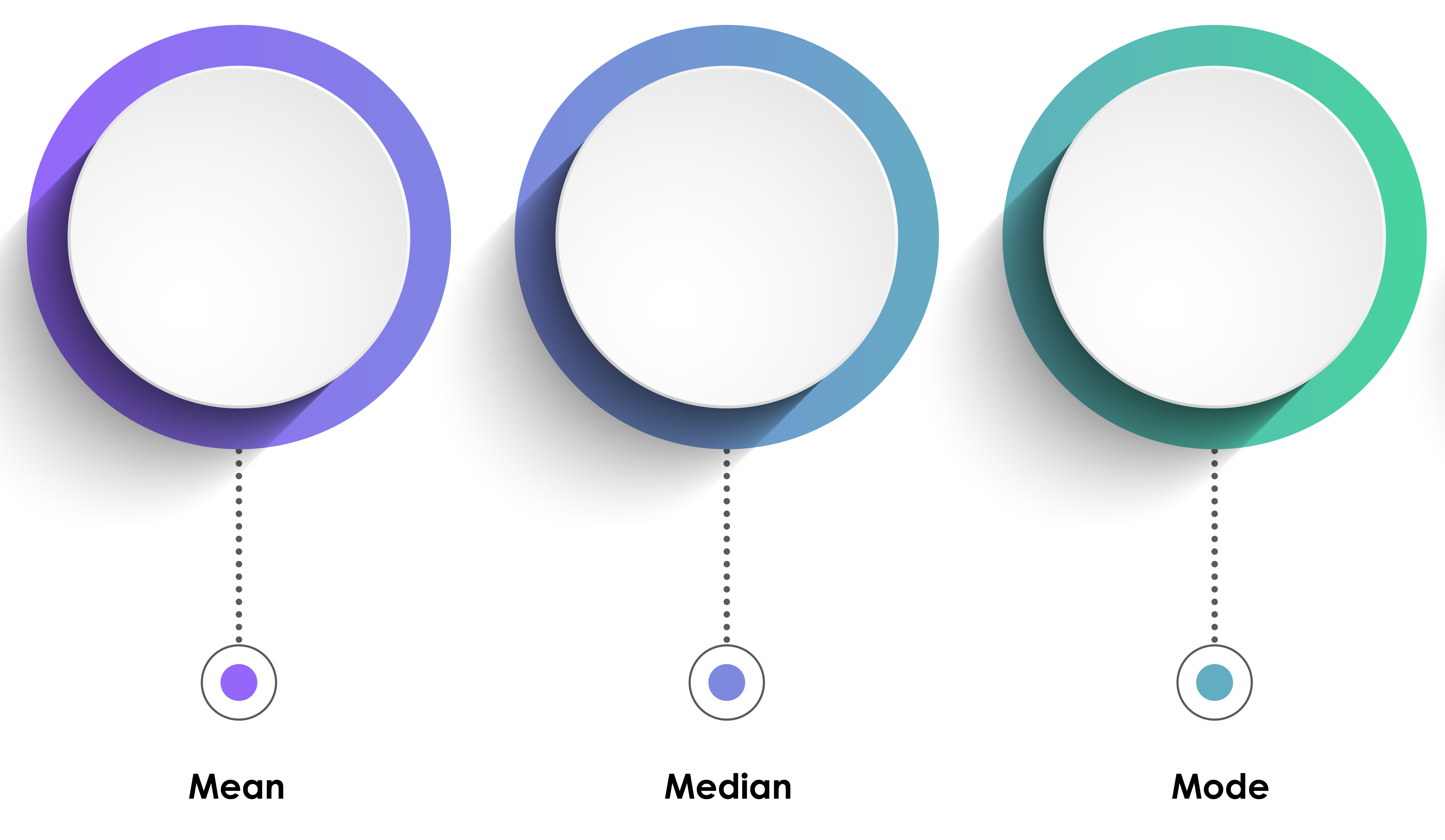 Mean

Median

Mode